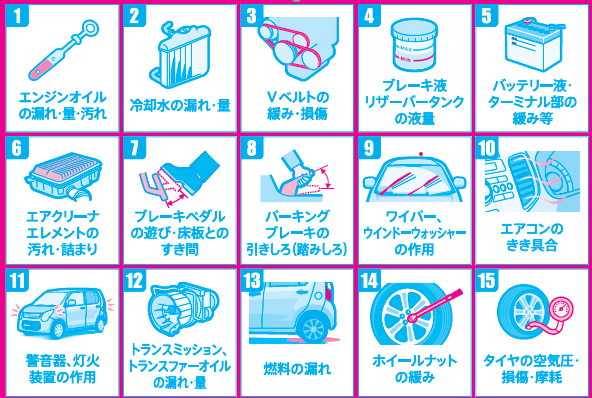 1
エンジンオイルの漏れ・量・汚れ

2
冷却水の漏れ・量

3
Vベルトの緩み・損傷

4
MAX
MIN
ブレーキ液リザーバータンクの液量

5
バッテリー液・ターミナル部の緩み等

6
エアクリーナエレメントの汚れ・詰まり

7
ブレーキペダルの遊び・床板とのすき間

8
パーキングブレーキの引きしろ(踏みしろ)

9
ワイパー、ウインドーウォッシャーの作用

10
エアコンのきき具合

11
警音器、灯火装置の作用

12
トランスミッション、トランスファーオイルの漏れ・量

13
燃料の漏れ

14
ホイールナットの緩み

15
タイヤの空気圧・損傷・摩耗